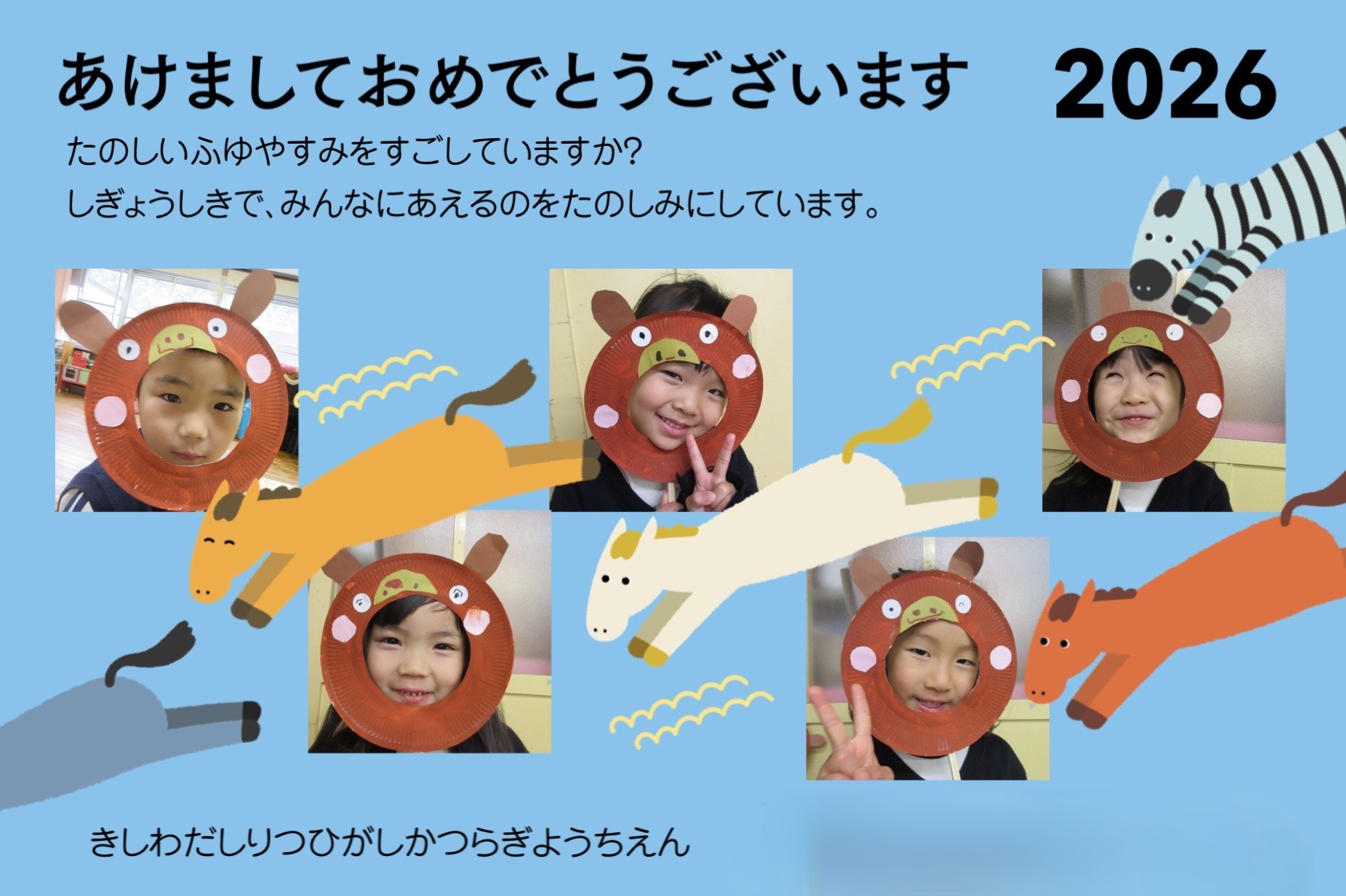 あけましておめでとうございます 2026

たのしいふゆやすみをすごしていますか?
しぎょうしきで、みんなにあえるのをたのしみにしています。

きしわだしりつひがしかつらぎようちえん